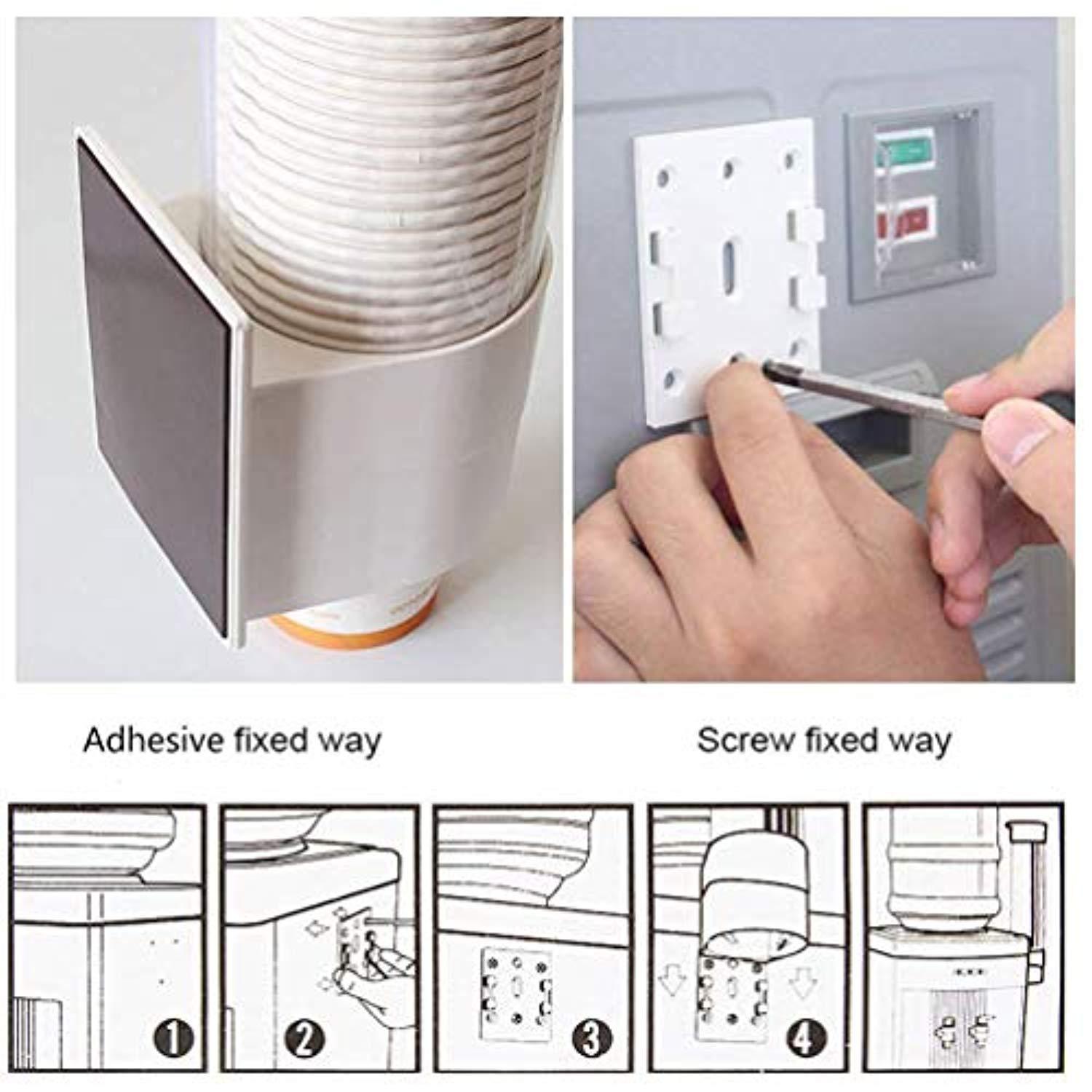 Adhesive fixed way

Screw fixed way

1

2

3

4